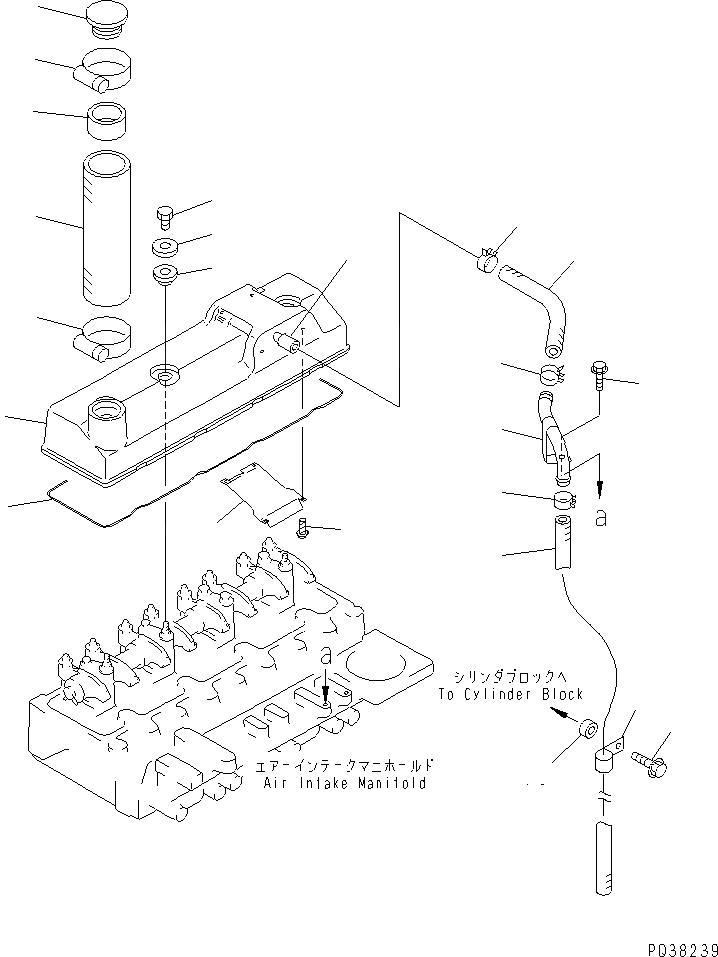 a

a

シリンダブロックへ
To Cylinder Block

エアーインテークマニホールド
Air Intake Manifold

P038239