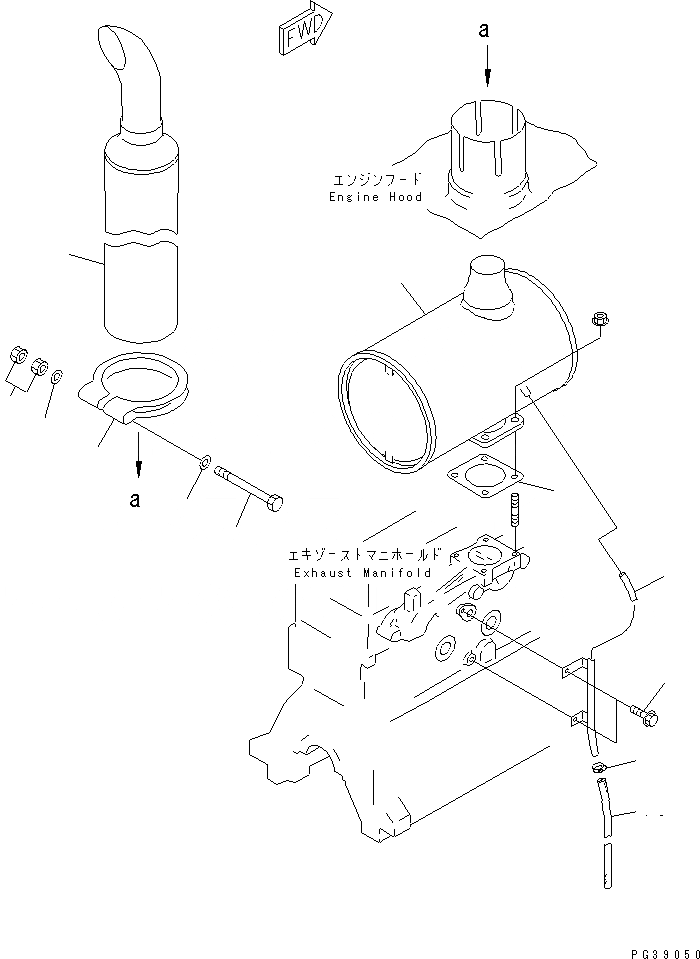 FWD

a

エンジンフード
Engine Hood

a

エキゾーストマニホールド
Exhaust Manifold

PG39050