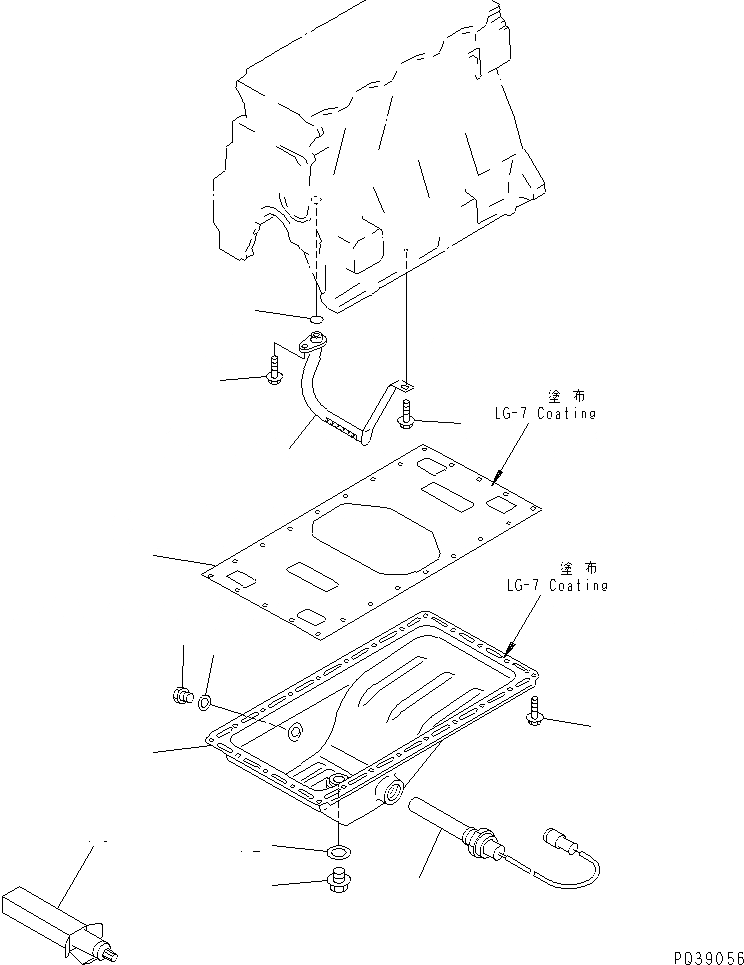 塗布
LG-7 Coating

塗布
LG-7 Coating

PQ39056