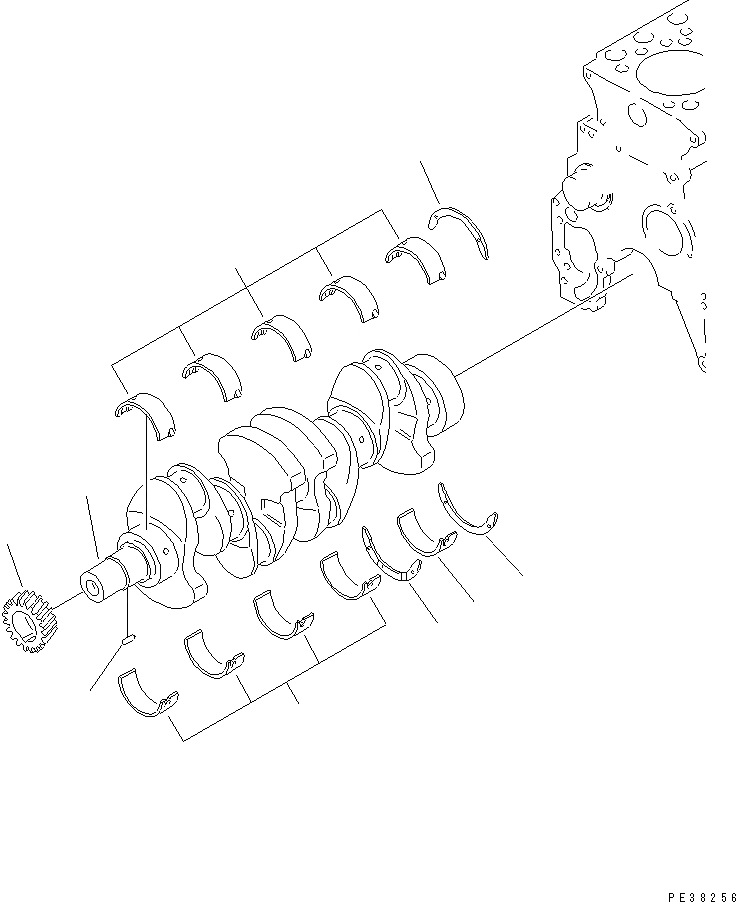 PE38256