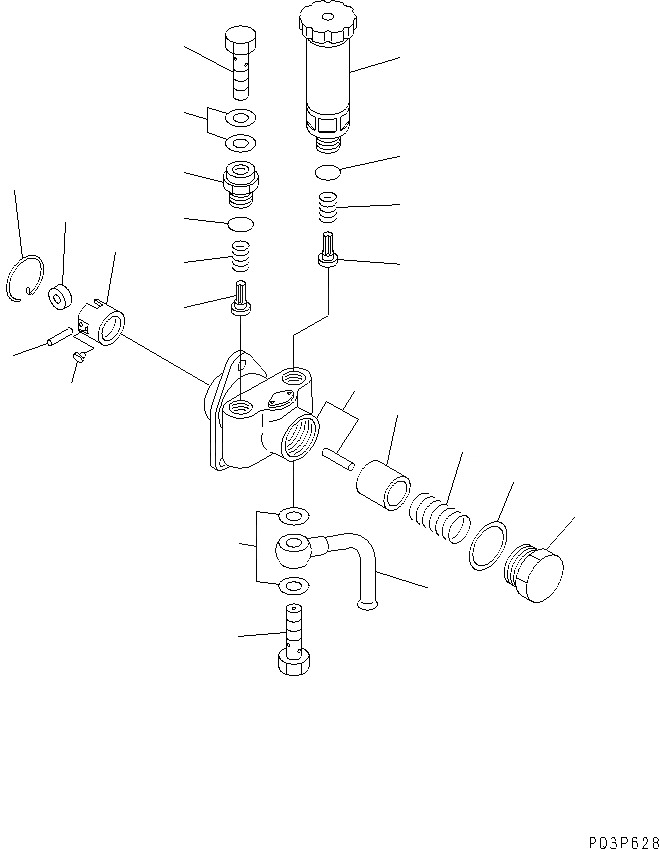 P03P628