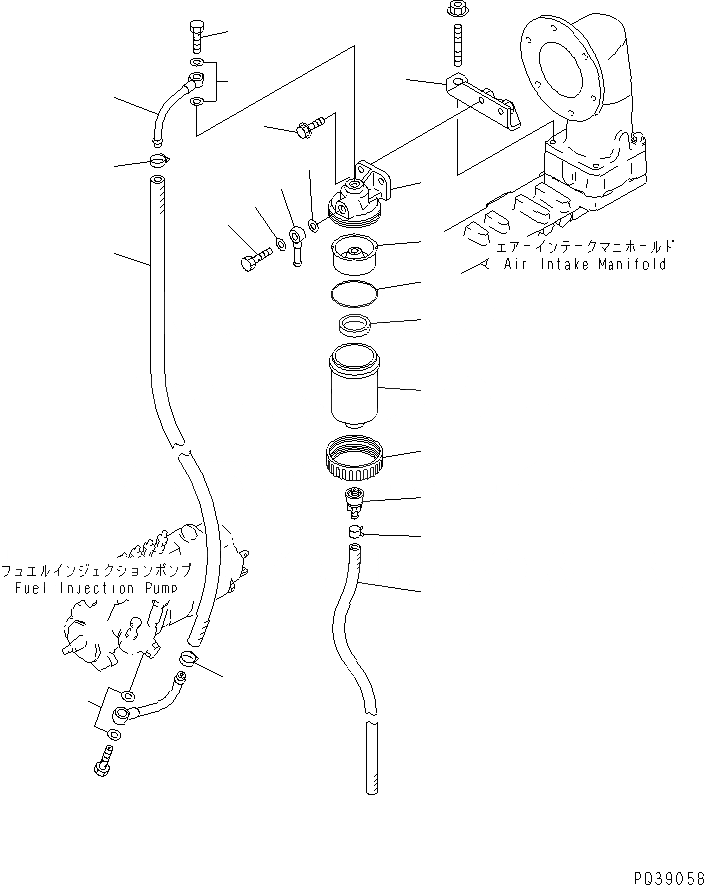 エアーインテークマニホールド
Air Intake Manifold

フュエルインジェクションポンプ
Fuel Injection Pump

PQ39058