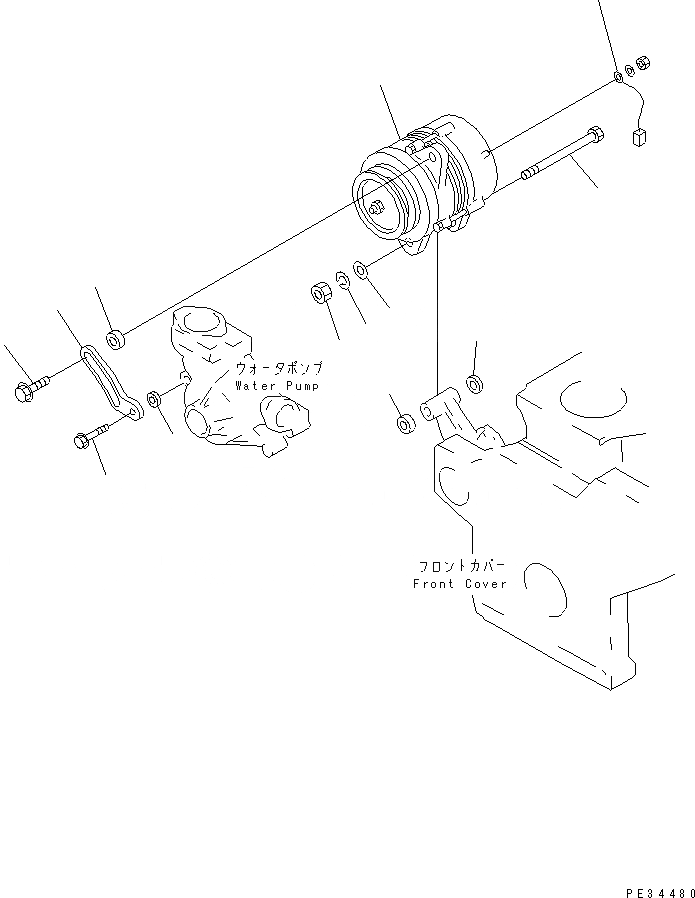 ウォータポンプ
Water Pump

フロントカバー
Front Cover

PE34480