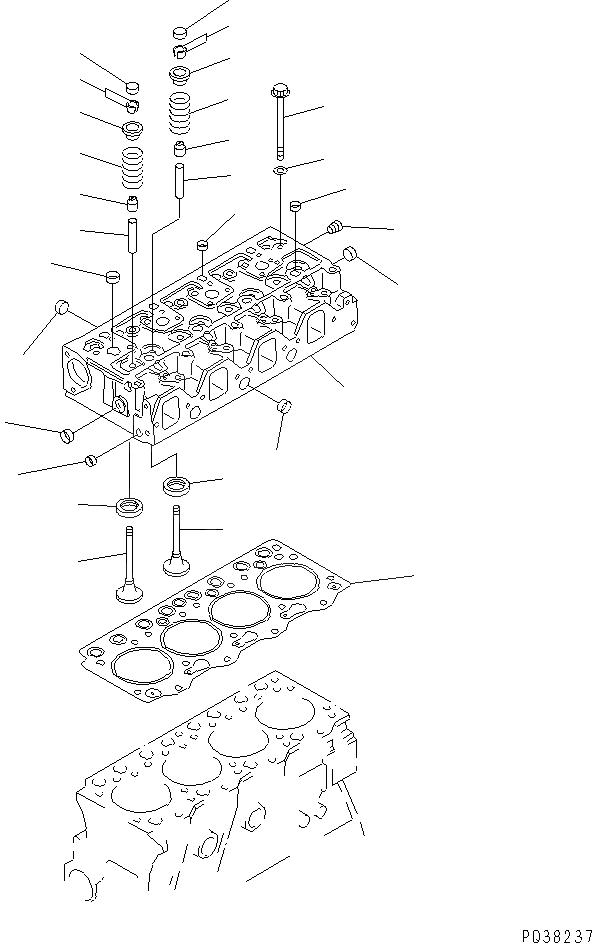 P038237