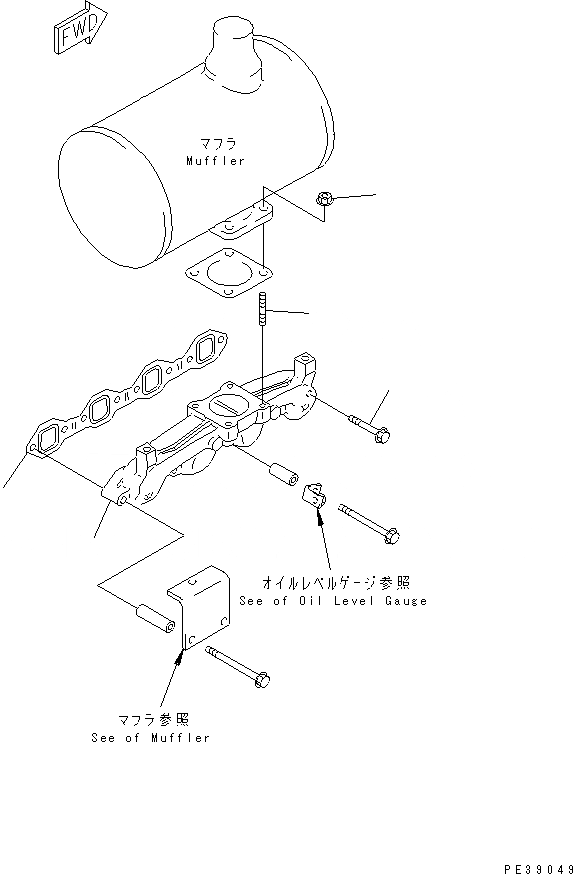 FWD

マフラ
Muffler

オイルレベルゲージ参照
See of Oil Level Gauge

マフラ参照
See of Muffler

PE39049