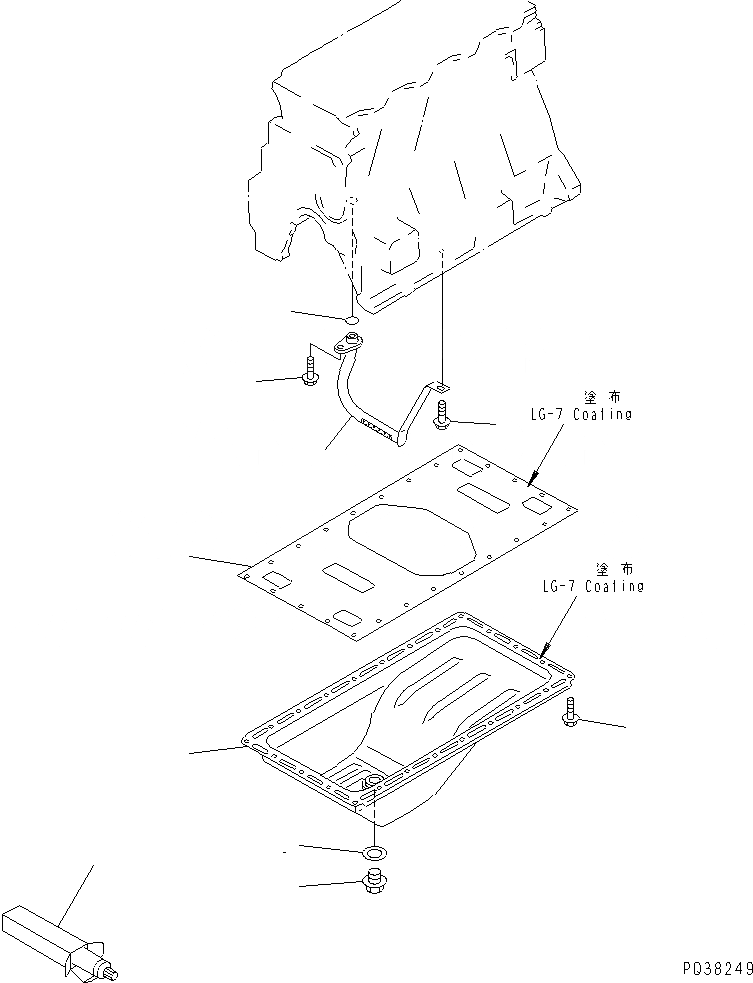 塗布
LG-7 Coating

塗布
LG-7 Coating

PQ38249