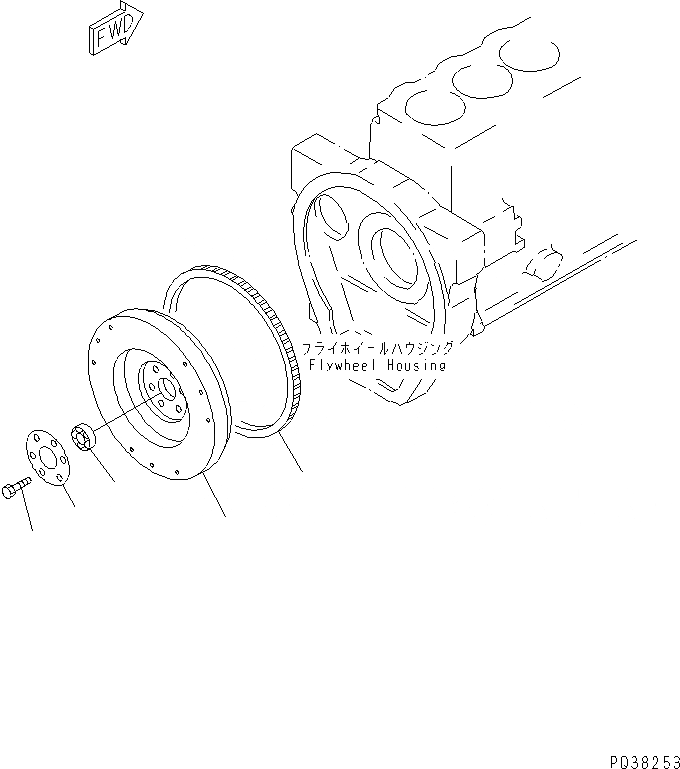 FWD

フライホイールハウジング
Flywheel Housing

PQ38253