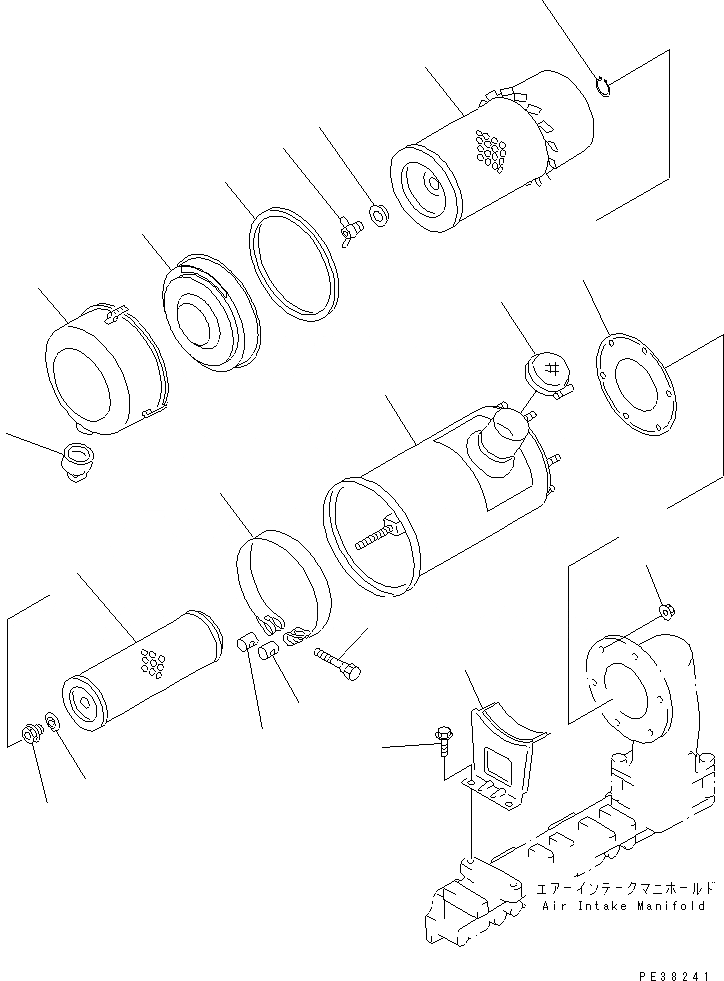 エアーインテークマニホールド
Air Intake Manifold

PE38241