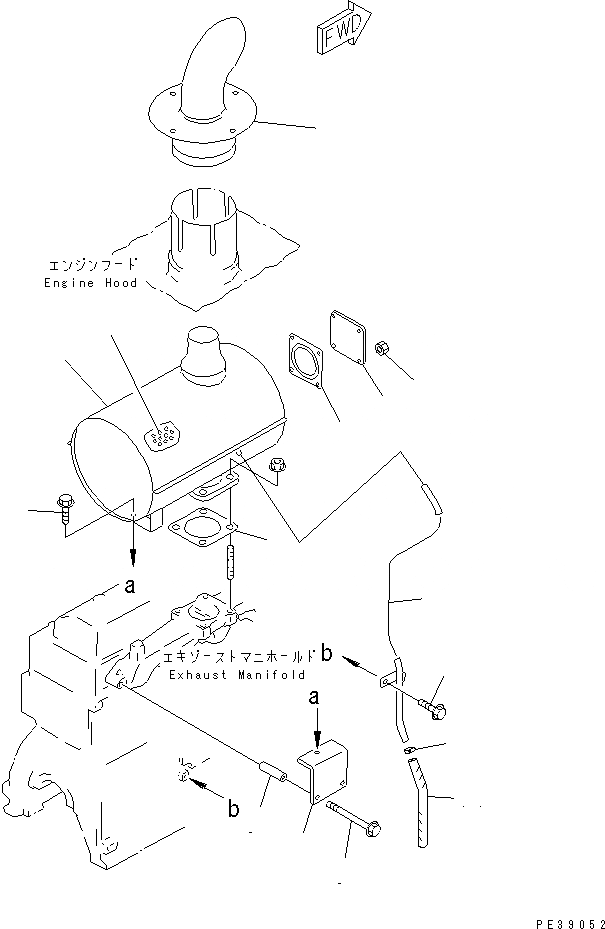 FWD

エンジンフード
Engine Hood

a

エキゾーストマニホールド
Exhaust Manifold

b

a

b

PE39052