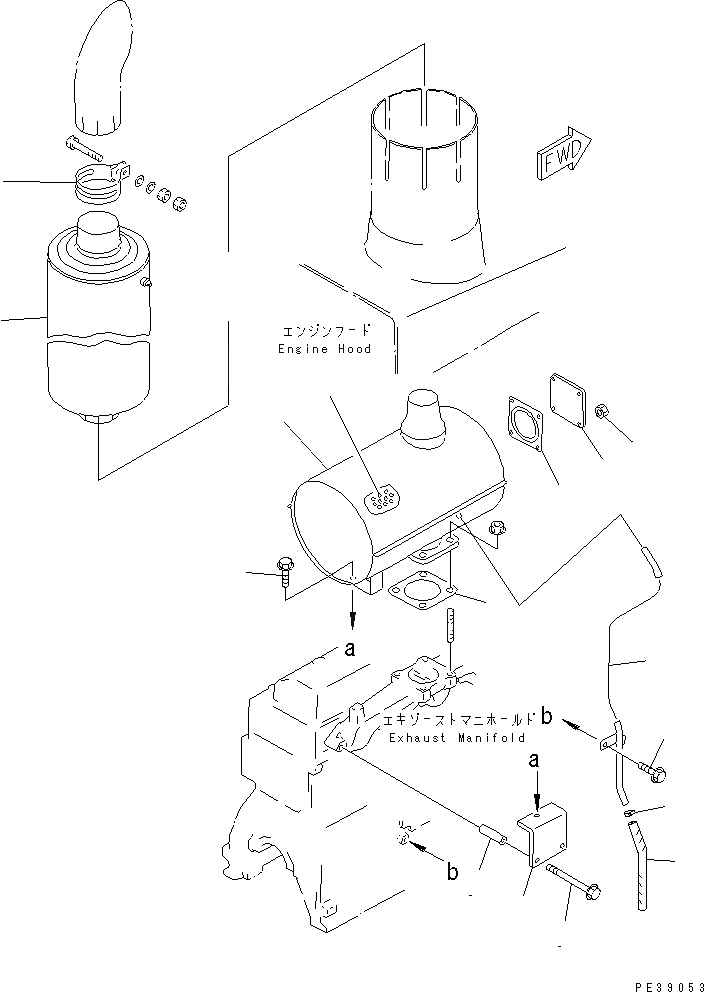 FWD

エンジンフード
Engine Hood

a

エキゾーストマニホールド
Exhaust Manifold

b

a

b

PE39053