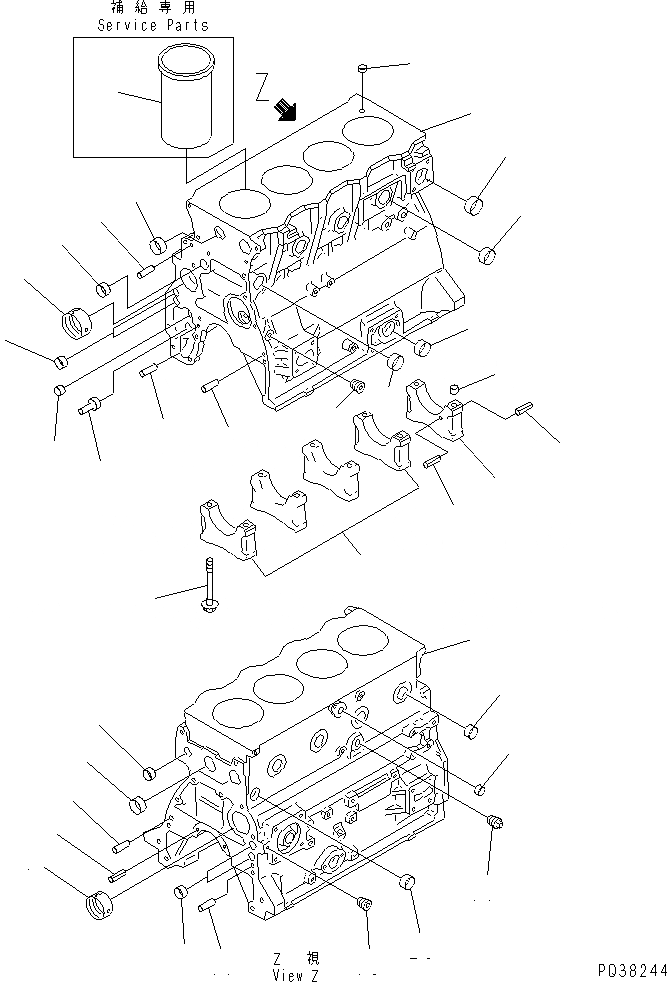 補給専用
Service Parts

Z

Z 視
View Z

PD38244