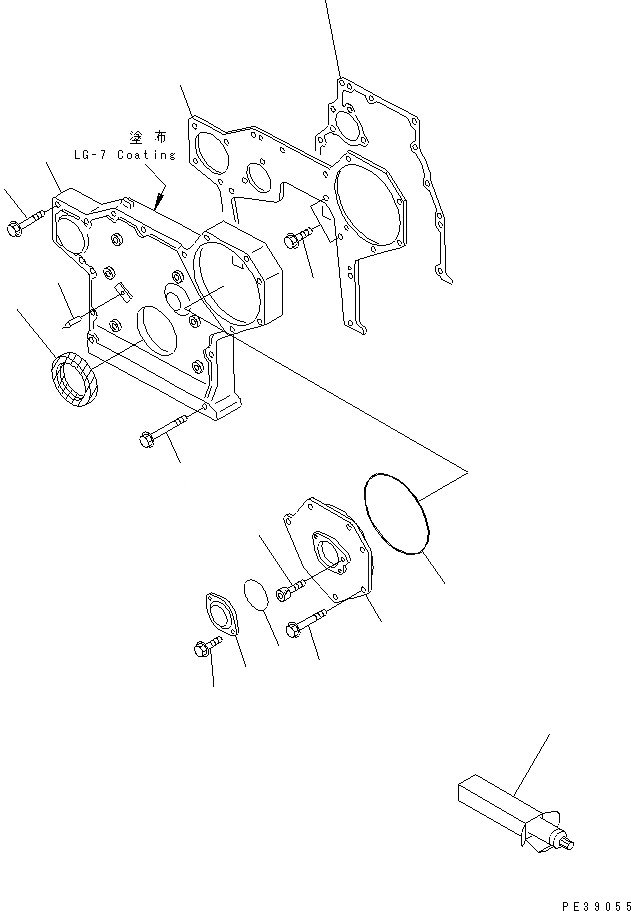 塗布
LG-7 Coating

PE39055