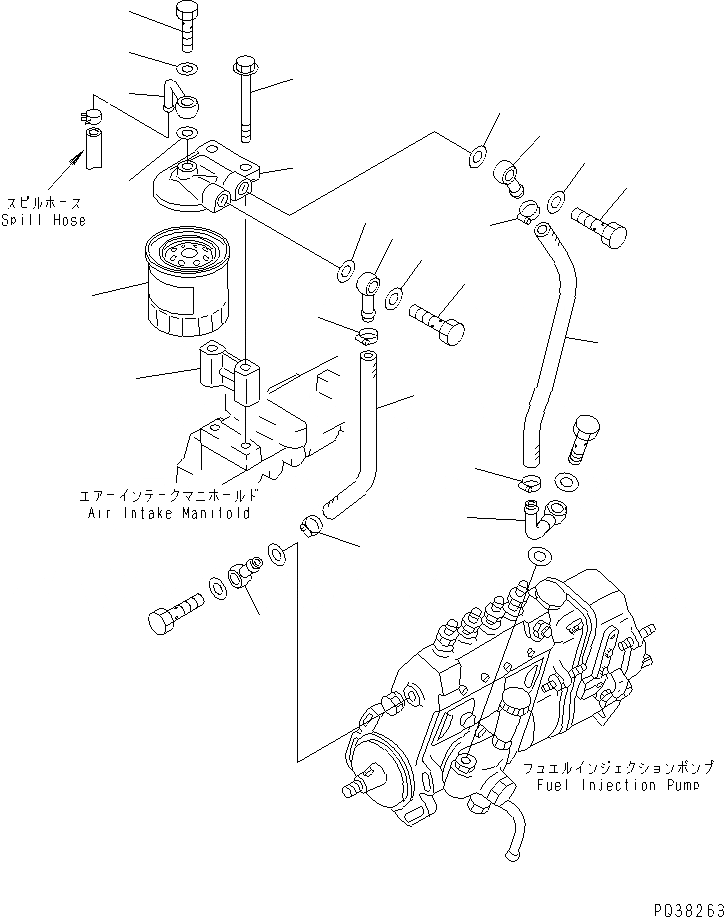 スピルホース
Spill Hose

エアーインテークマニホールド
Air Intake Manifold

フュエルインジェクションポンプ
Fuel Injection Pump

PD38263