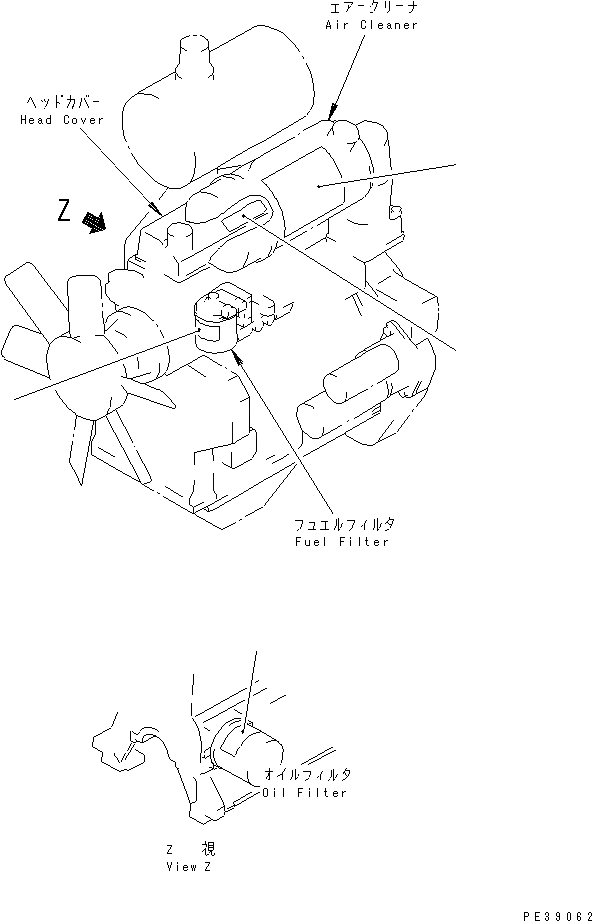 エアークリーナ
Air Cleaner

ヘッドカバー
Head Cover

Z

フュエルフィルタ
Fuel Filter

オイルフィルタ
Oil Filter

Z 視
View Z

PE39062