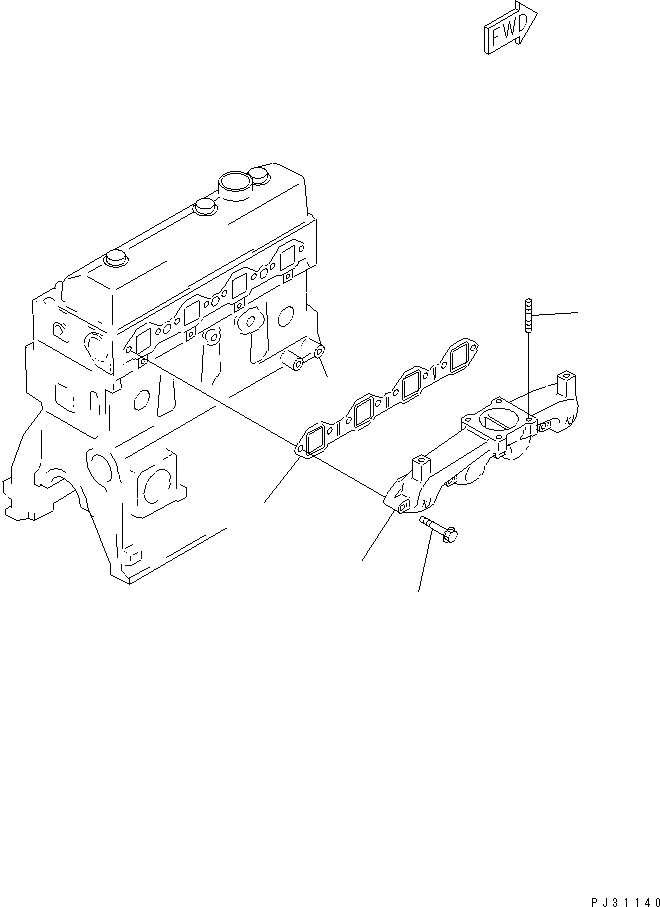 FWD

PJ31140