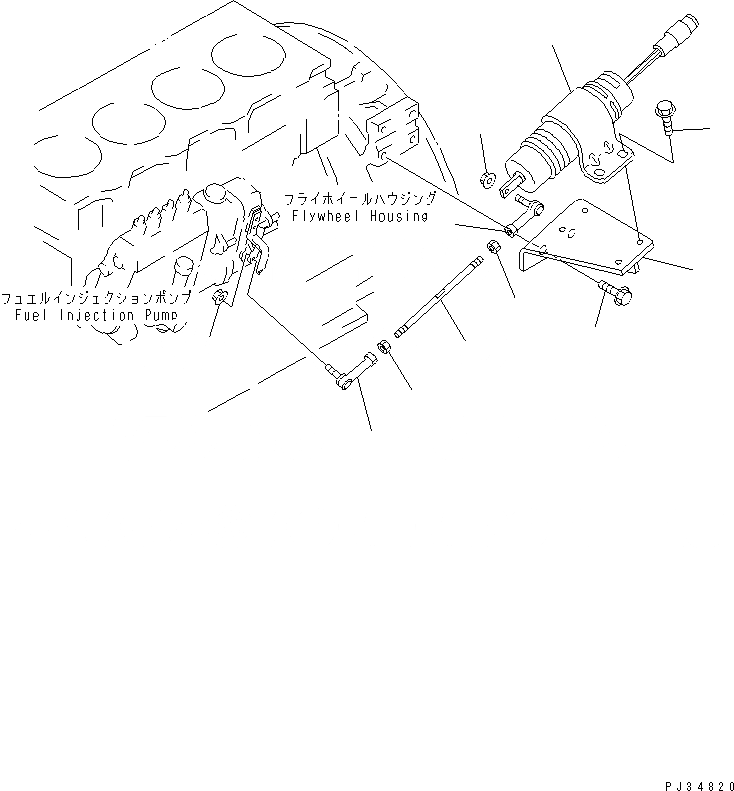 フライホイールハウジング
Flywheel Housing

フュエルインジェクションポンプ
Fuel Injection Pump

PJ34820