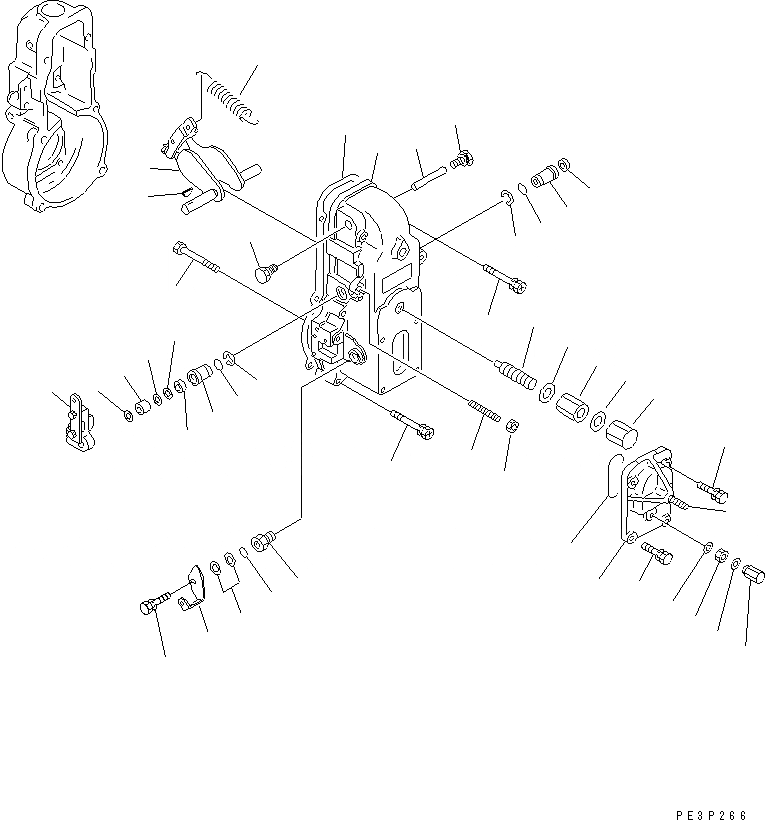 PE3P266