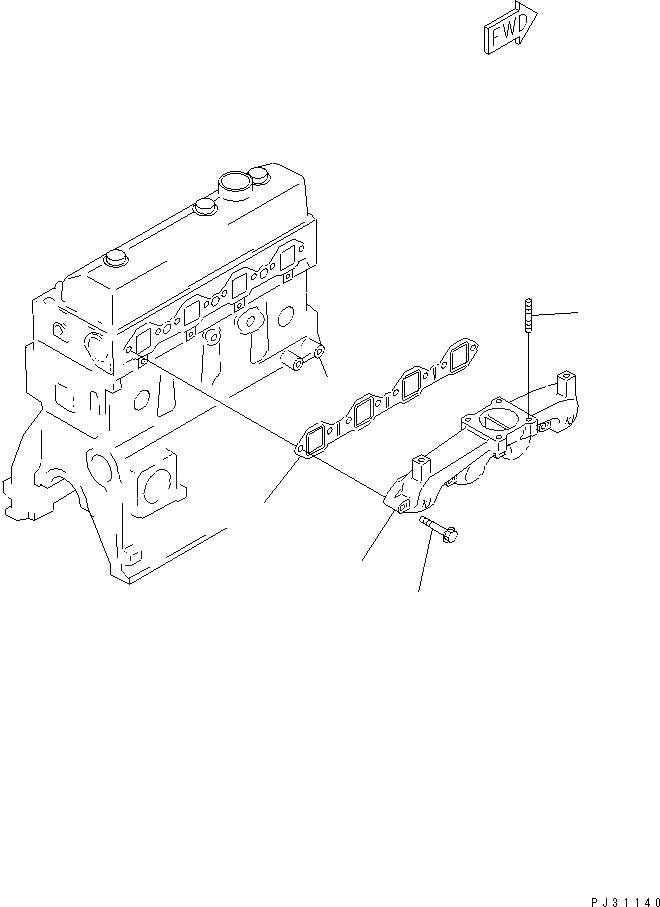 FWD

PJ31140