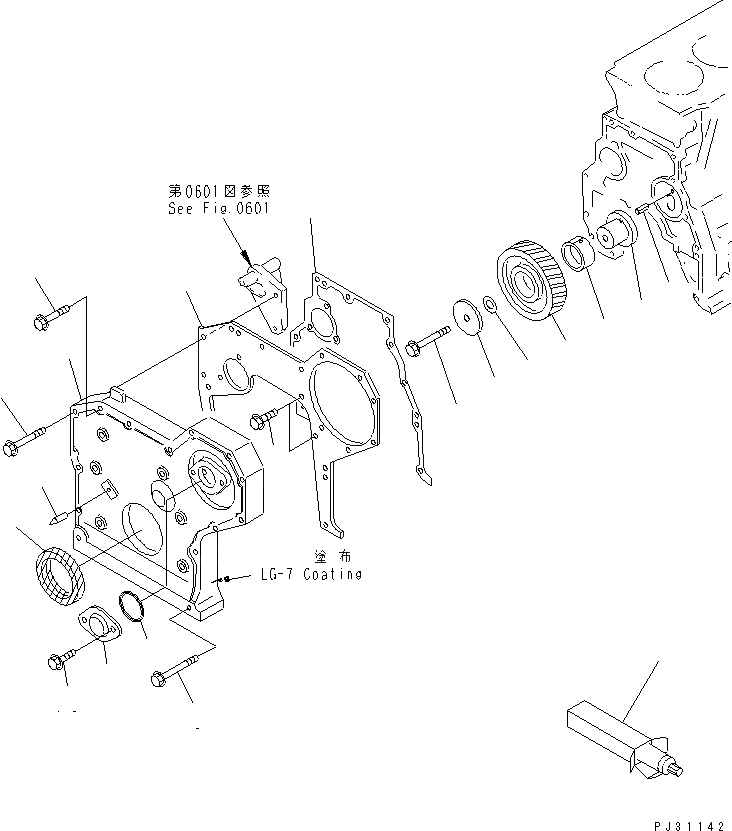 第0601図参照
See Fig.0601

塗布
LG-7 Coating

PJ31142