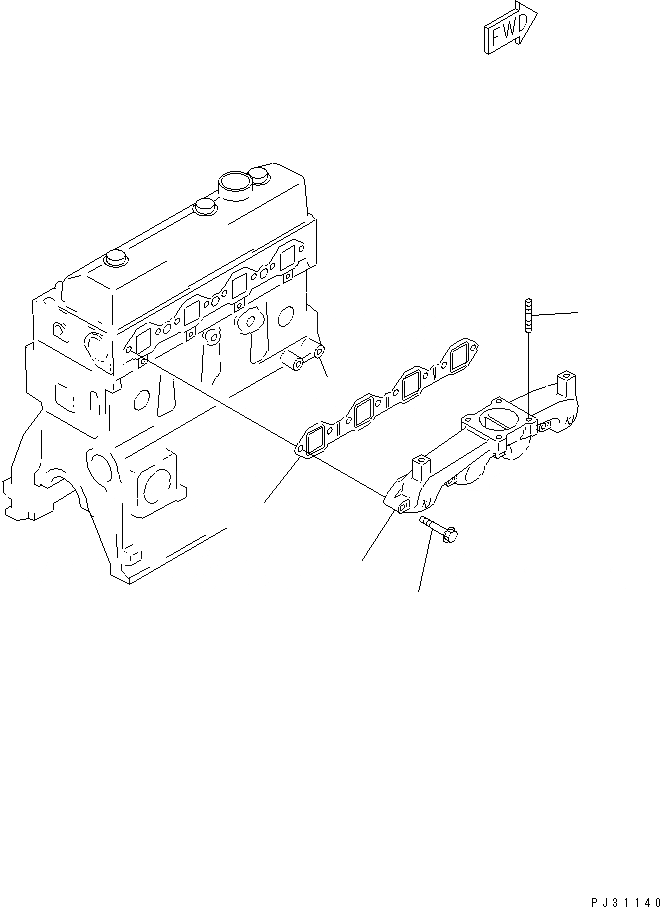 FWD

PJ31140