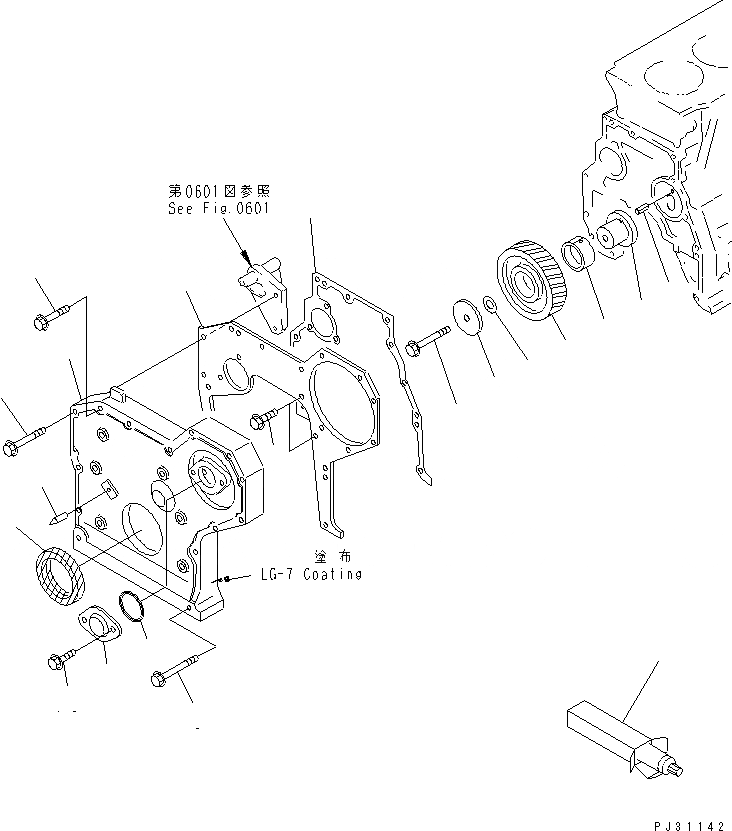 第0601図参照
See Fig.0601

塗布
LG-7 Coating

PJ31142