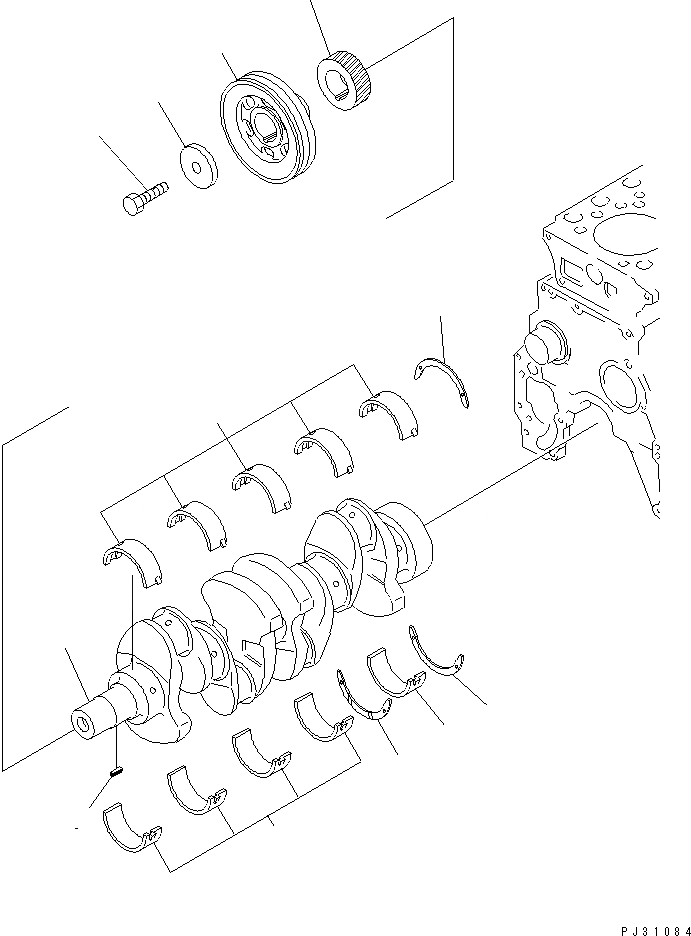 PJ31084