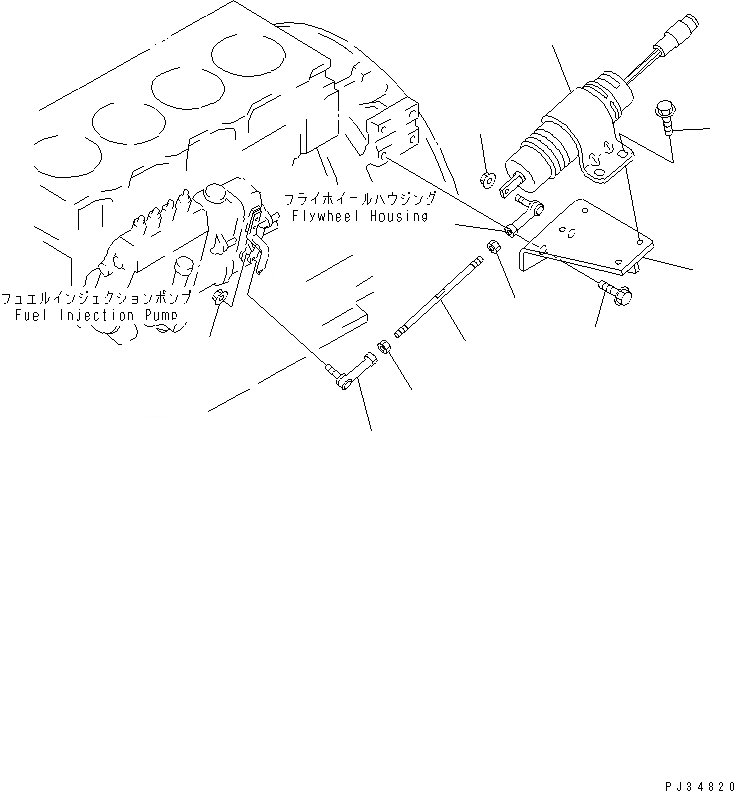 フライホイールハウジング
Flywheel Housing

フュエルインジェクションポンプ
Fuel Injection Pump

PJ34820