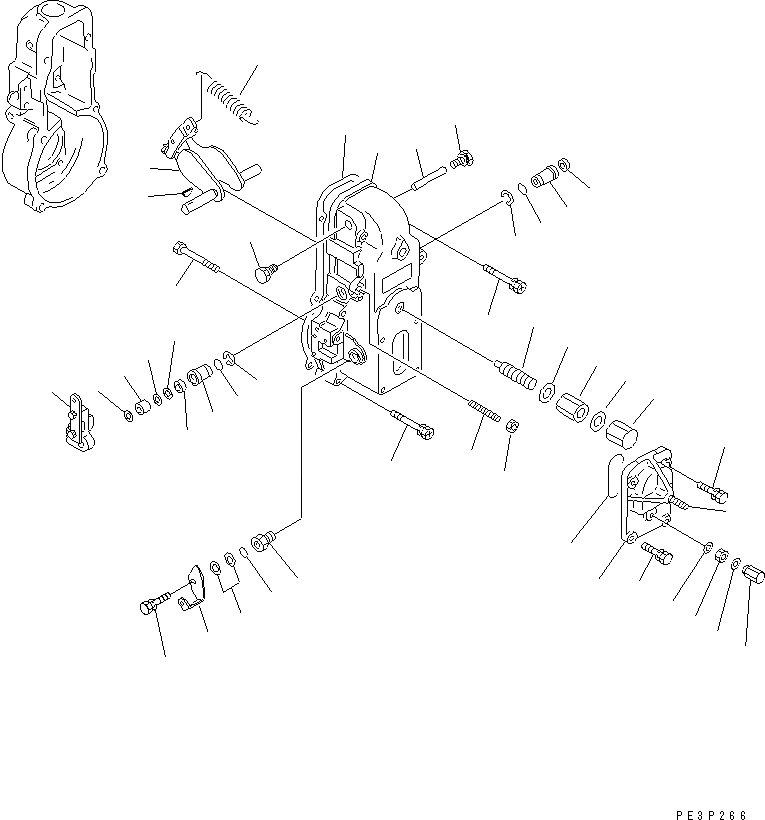 PE3P266