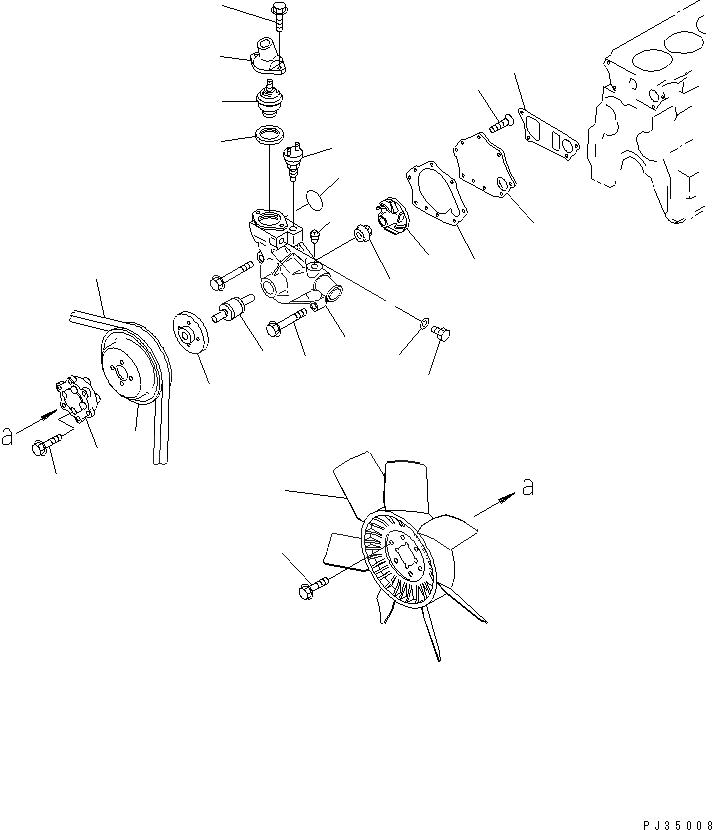 a

a

PJ35008