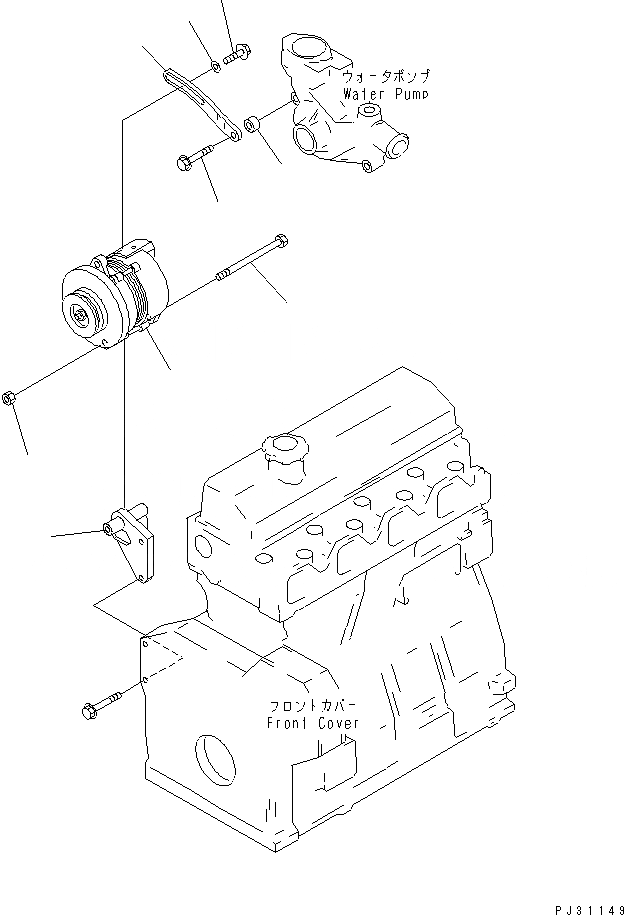 ウォータポンプ
Water Pump

フロントカバー
Front Cover

PJ31149