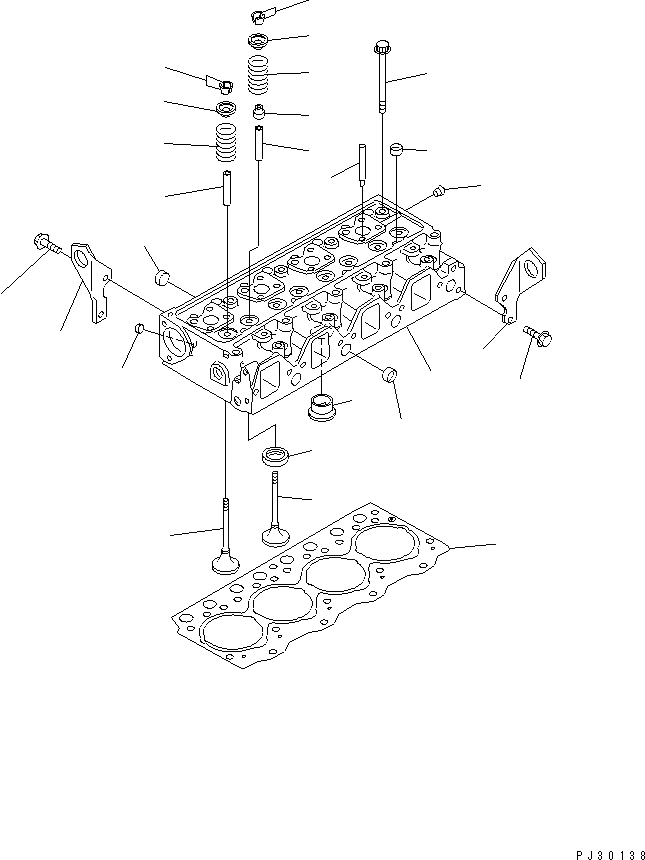 PJ30138