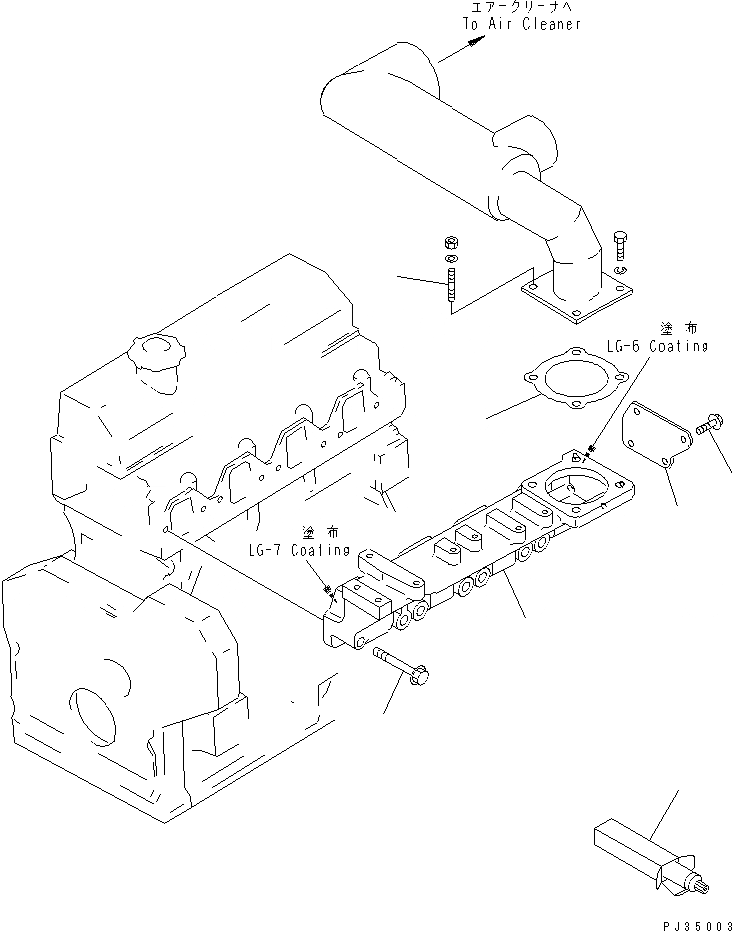 エアークリーナへ
To Air Cleaner

塗布
LG-6 Coating

塗布
LG-7 Coating

PJ35003