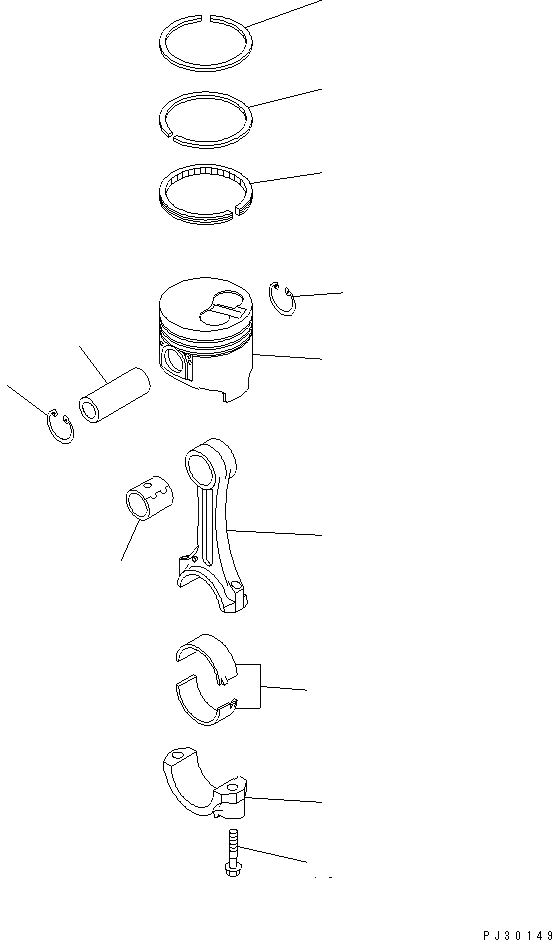 PJ30149