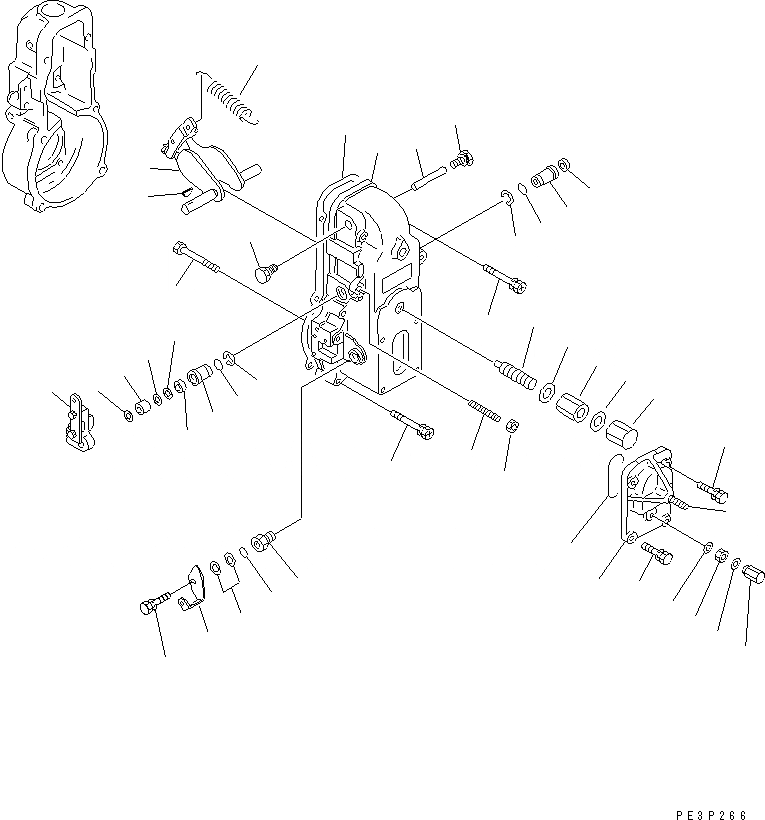 PE3P266