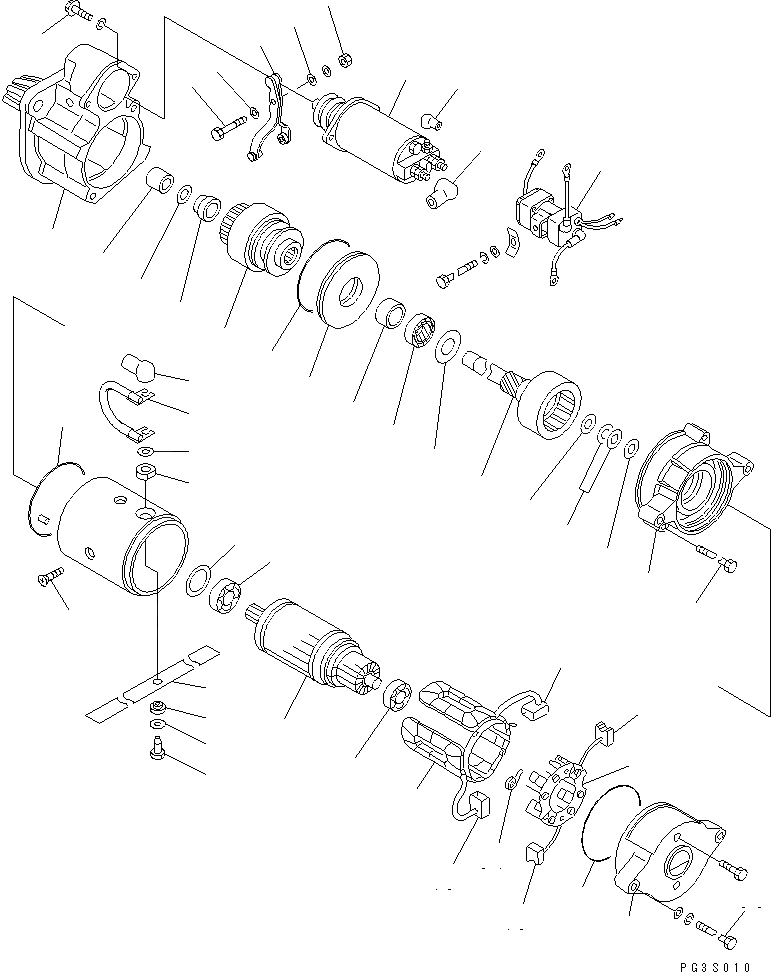 PG3S010