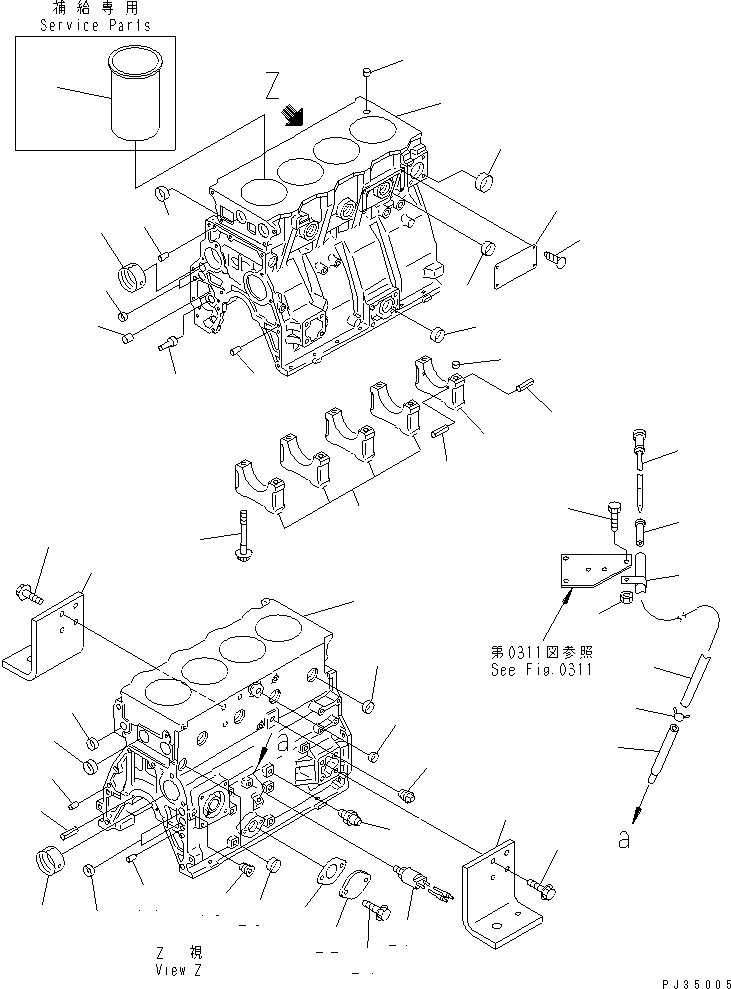 補給専用
Service Parts

Z

第0311図参照
See Fig.0311

a

a

Z 視
View Z

PJ35005