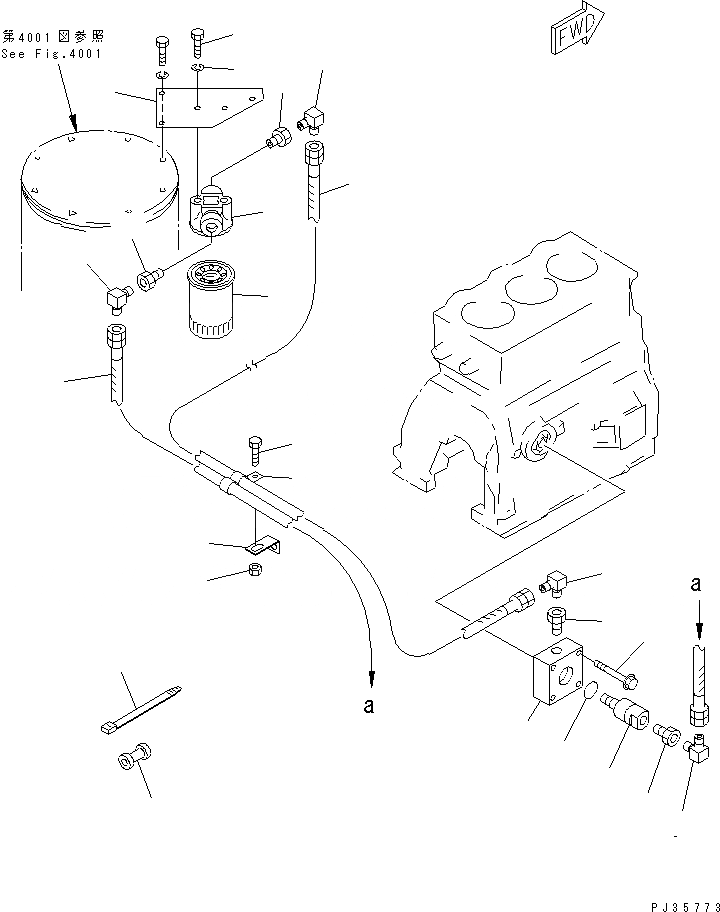 第4001図参照
See Fig.4001

FWD

a

a

PJ35773