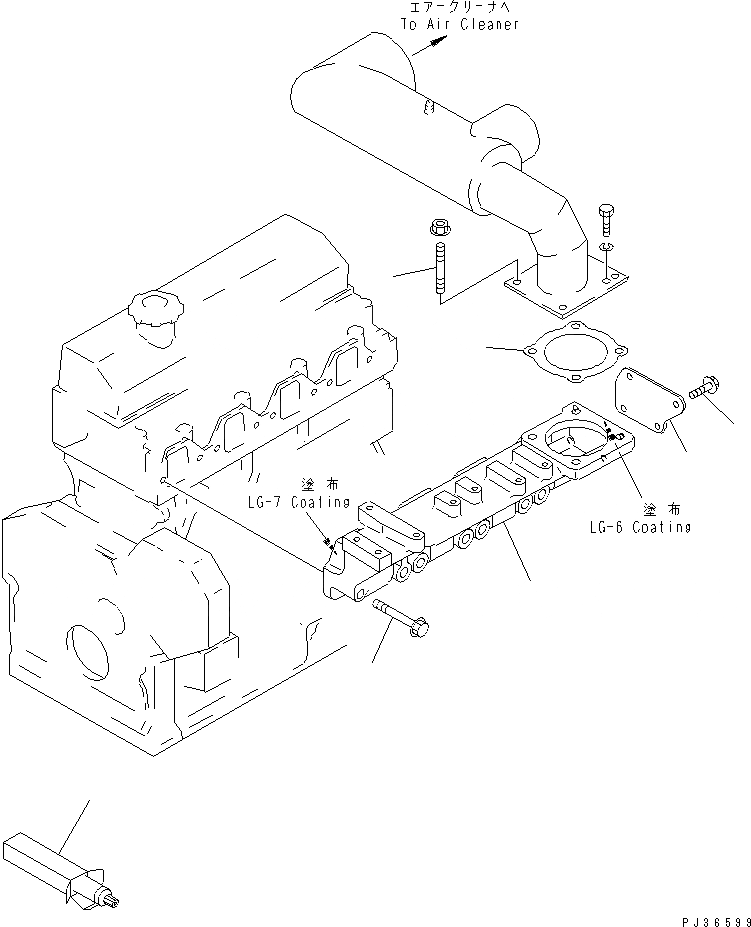 エアークリーナへ
To Air Cleaner

塗 布
LG-7 Coating

塗 布
LG-6 Coating

PJ36599