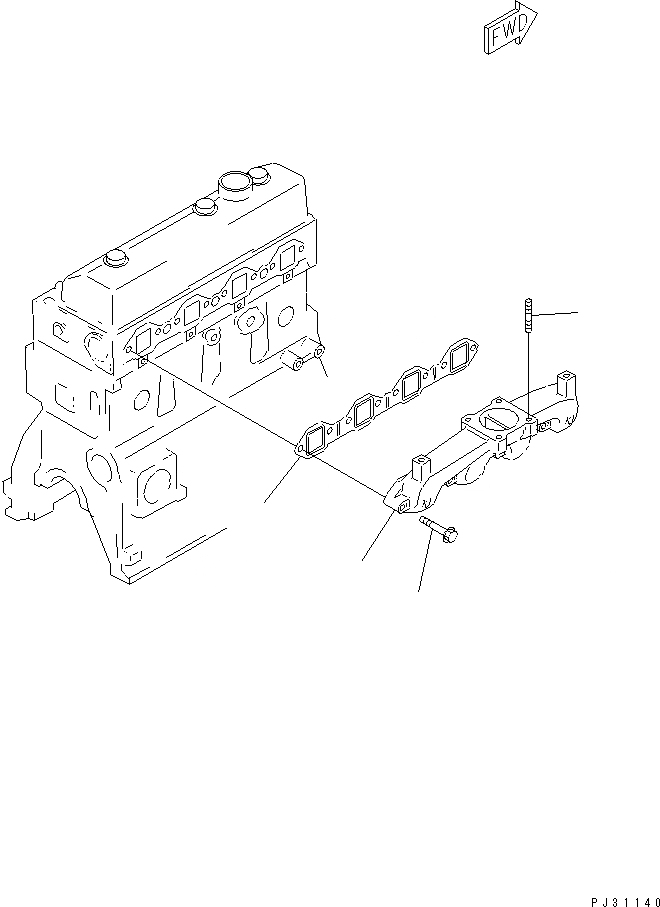 FWD

PJ31140