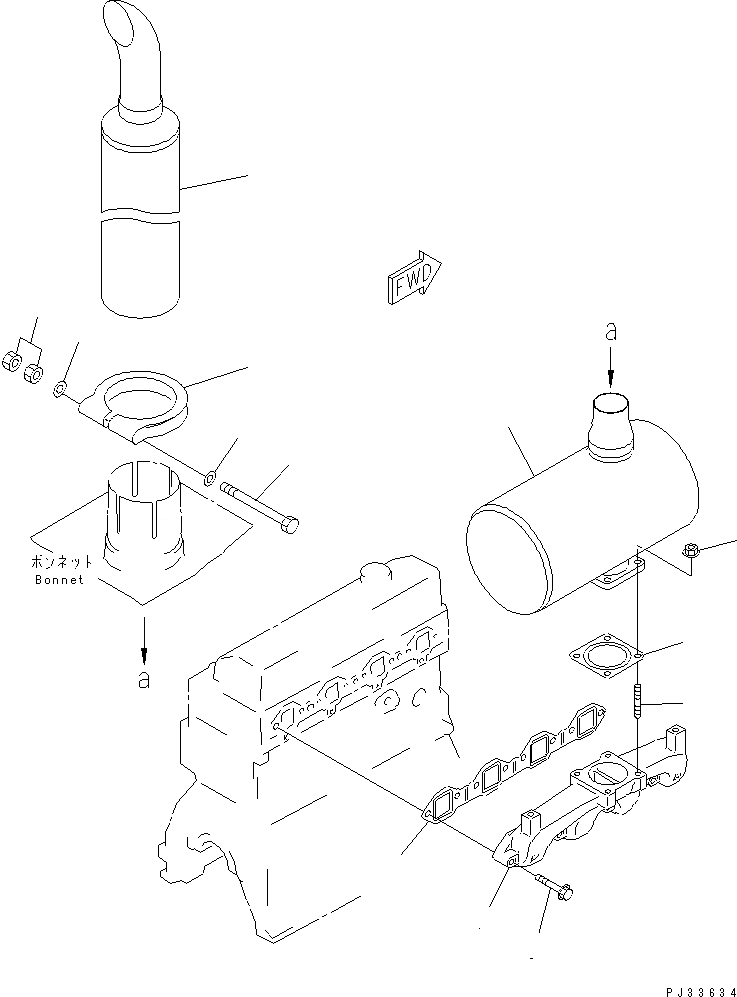 FWD

a

ボンネット
Bonnet

a

PJ33634