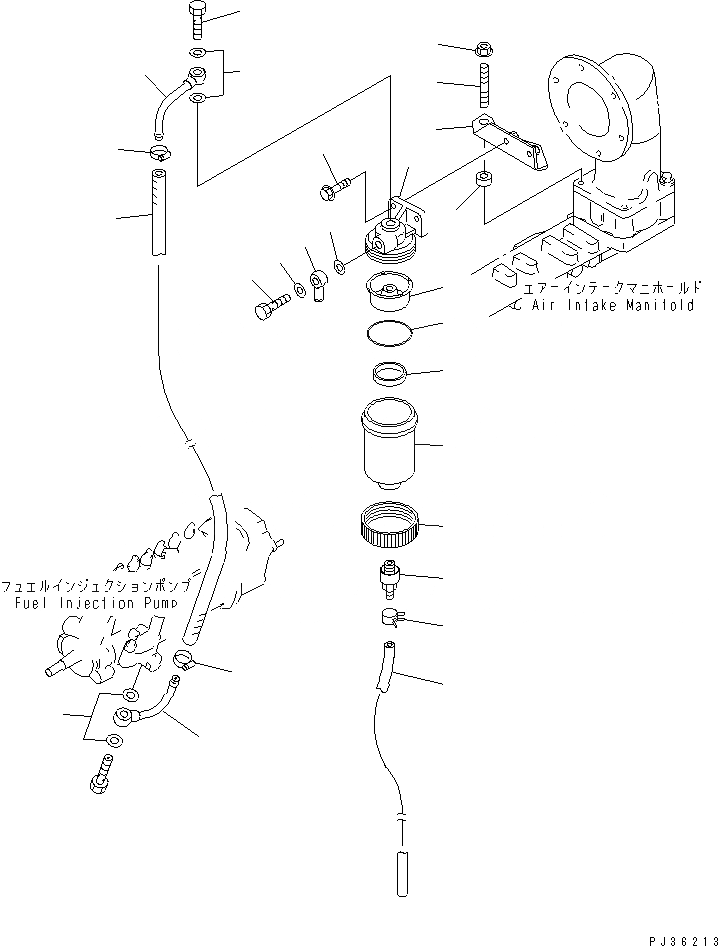 エアーインテークマニホールド
Air Intake Manifold

フュエルインジェクションポンプ
Fuel Injection Pump

PJ36213