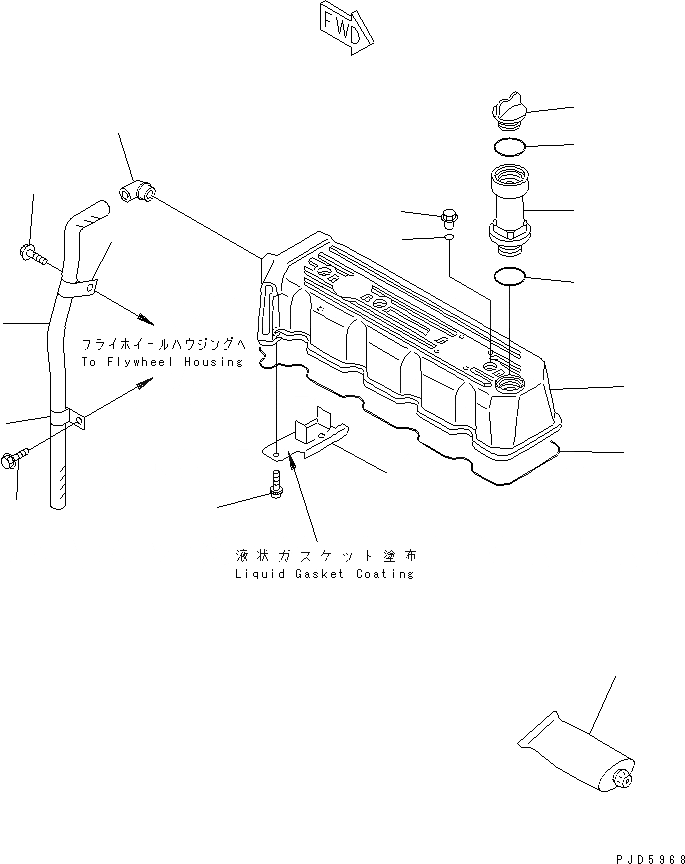 FWD

フライホイールハウジングへ
To Flywheel Housing

液状ガスケット塗布
Liquid Gasket Coating

PJD5968