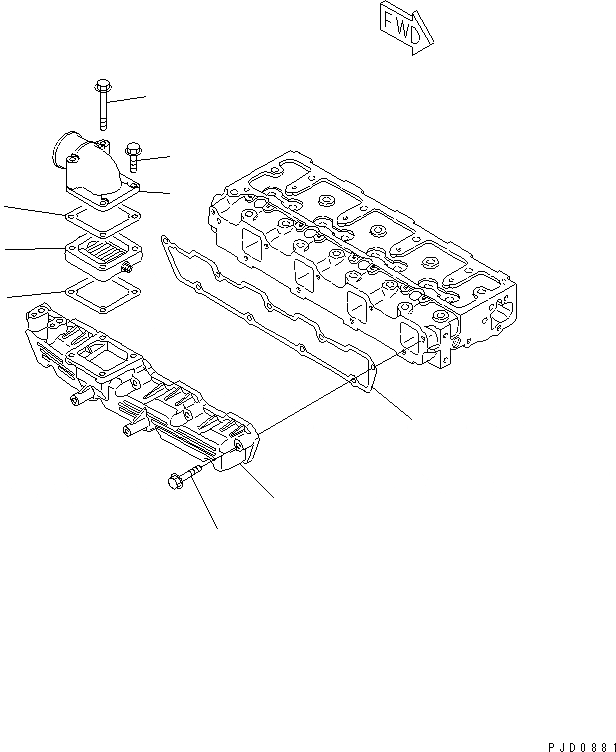 FWD

PJD0881