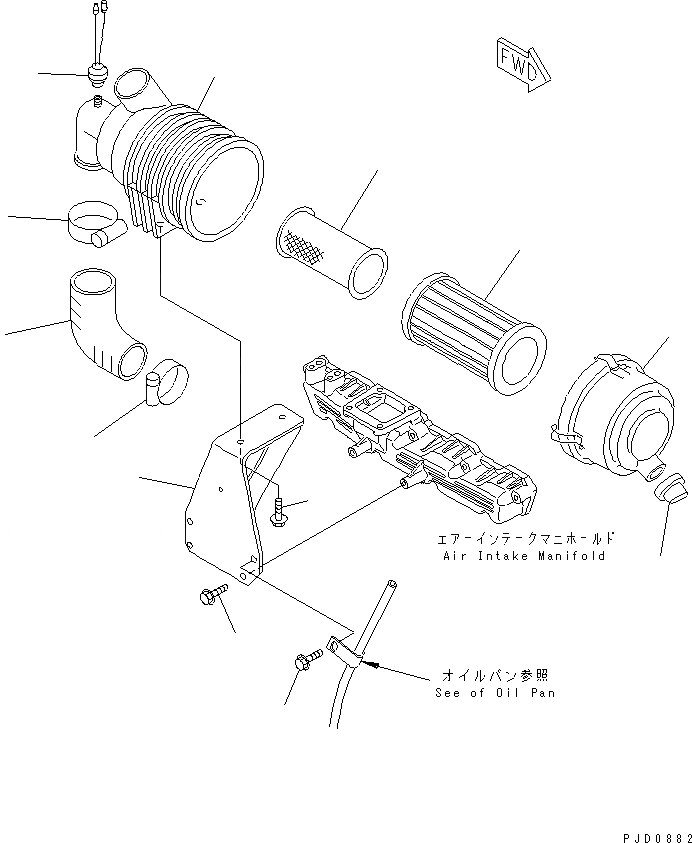 FWD

エアーインテークマニホールド
Air Intake Manifold

オイルパン参照
See of Oil Pan

PJD0882