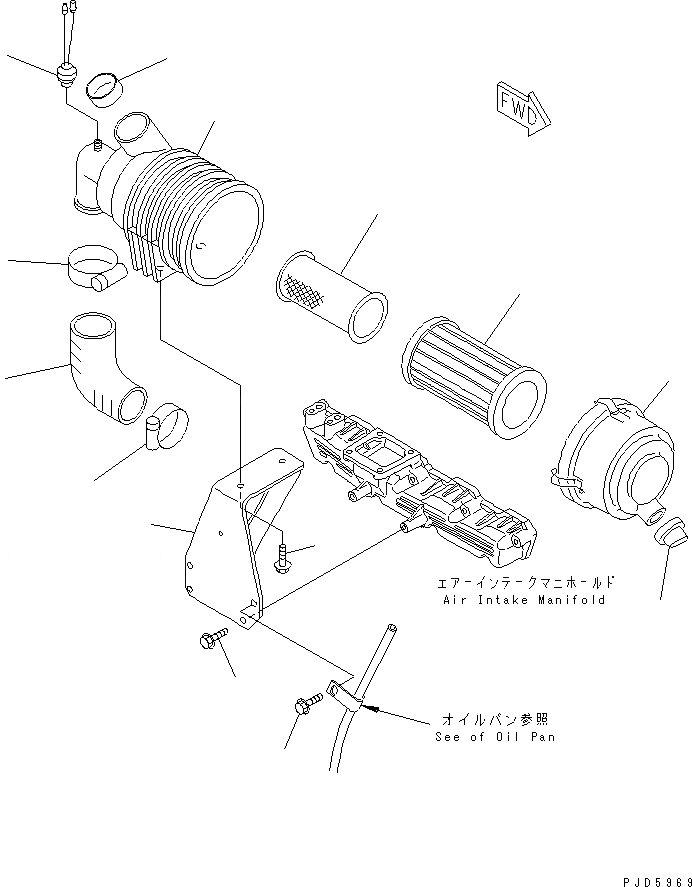 FWD

エアーインテークマニホールド
Air Intake Manifold

オイルパン参照
See of Oil Pan

PJD5969