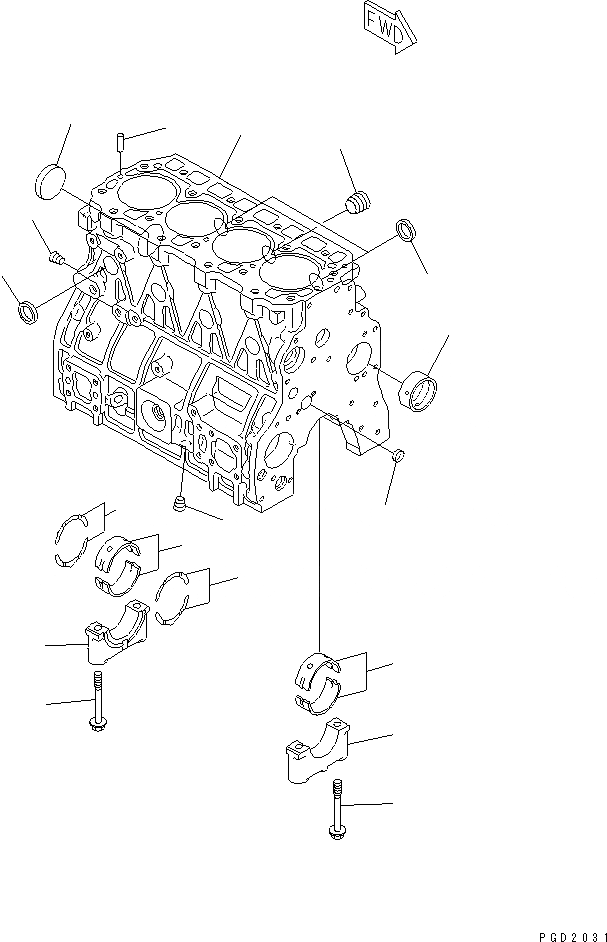 FWD

PGD2031