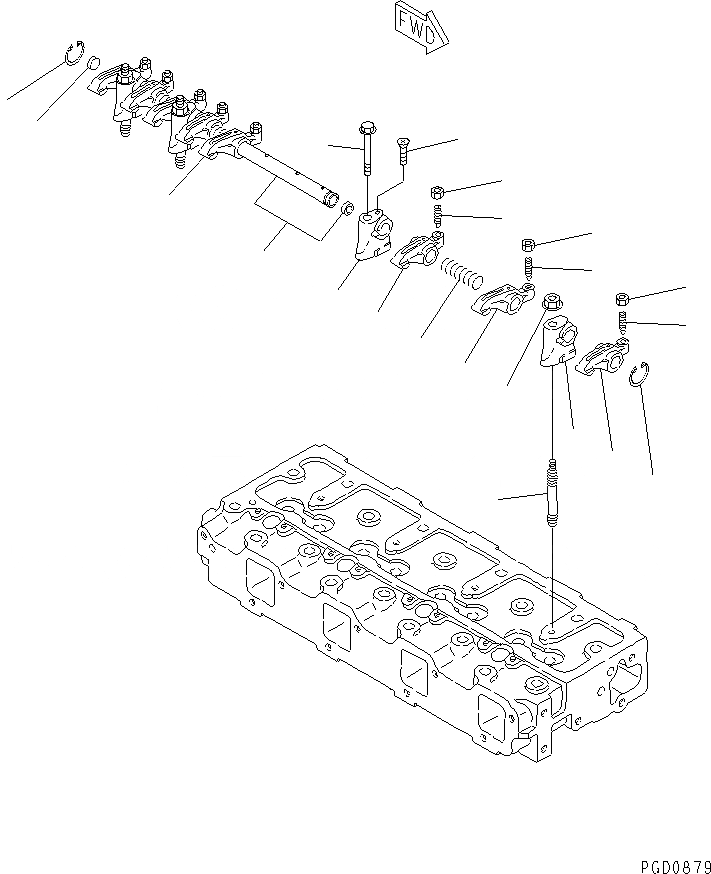 FWD

PGD0879