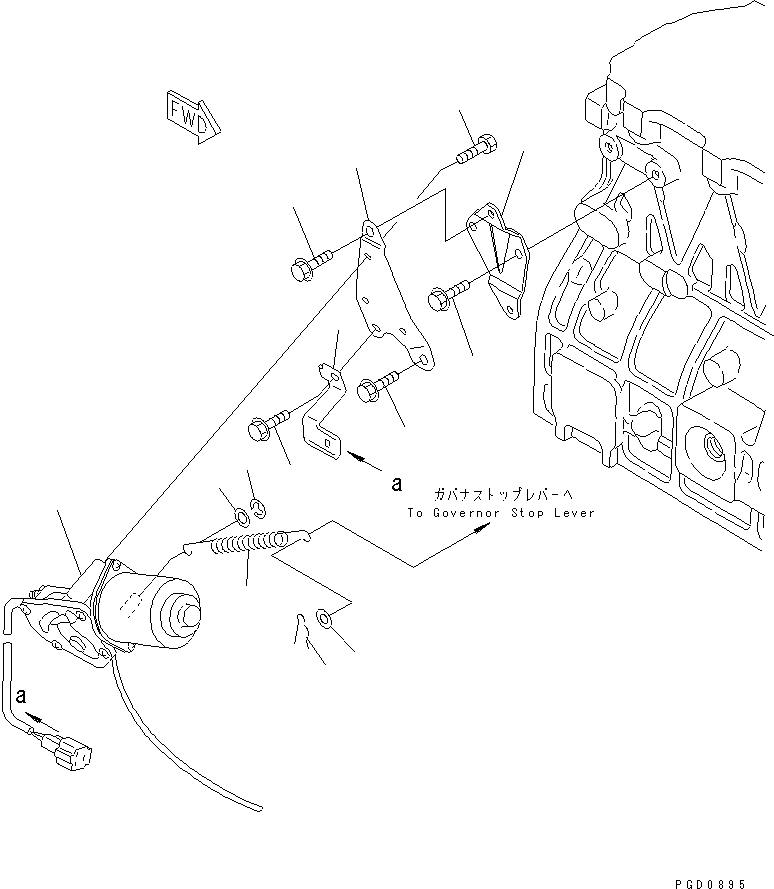 FWD

a

ガバナストップレバーへ
To Governor Stop Lever

a

PGD0895