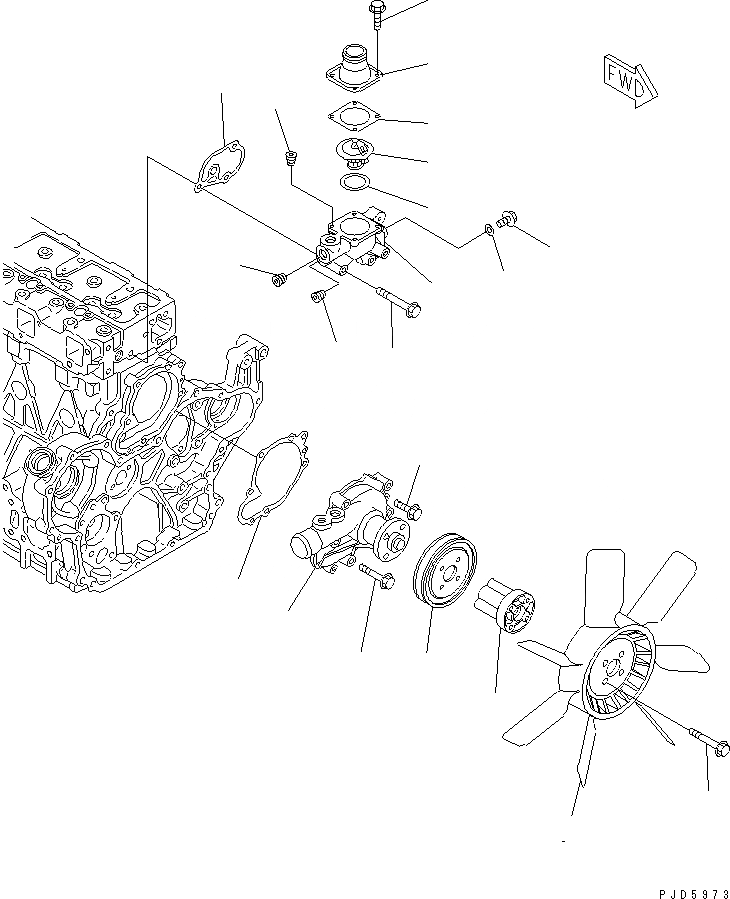 FWD

PJD5973