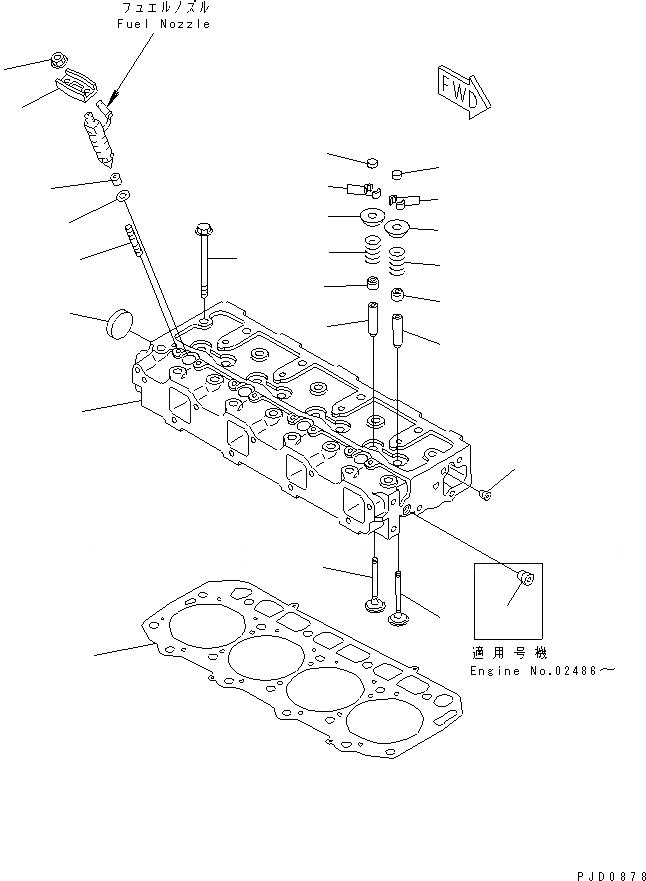 フュエルノズル
Fuel Nozzle

FWD

適用号機
Engine No.02486～

PJD0878